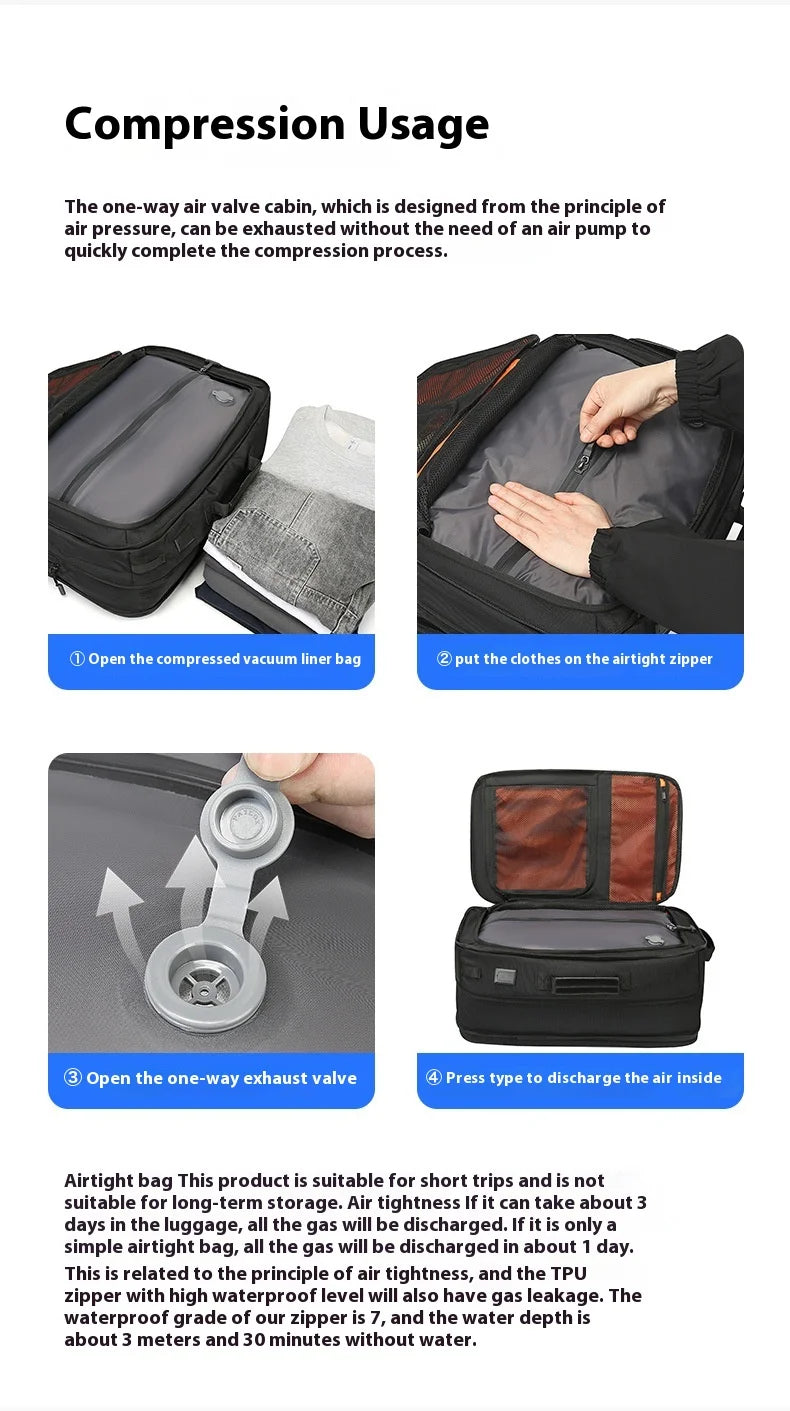 Compression Usage

The one-way air valve cabin, which is designed from the principle of air pressure, can be exhausted without the need of an air pump to quickly complete the compression process.

① Open the compressed vacuum liner bag

② put the clothes on the airtight zipper

③ Open the one-way exhaust valve

④ Press type to discharge the air inside

Airtight bag This product is suitable for short trips and is not suitable for long-term storage. Air tightness If it can take about 3 days in the luggage, all the gas will be discharged. If it is only a simple airtight bag, all the gas will be discharged in about 1 day.

This is related to the principle of air tightness, and the TPU zipper with high waterproof level will also have gas leakage. The waterproof grade of our zipper is 7, and the water depth is about 3 meters and 30 minutes without water.