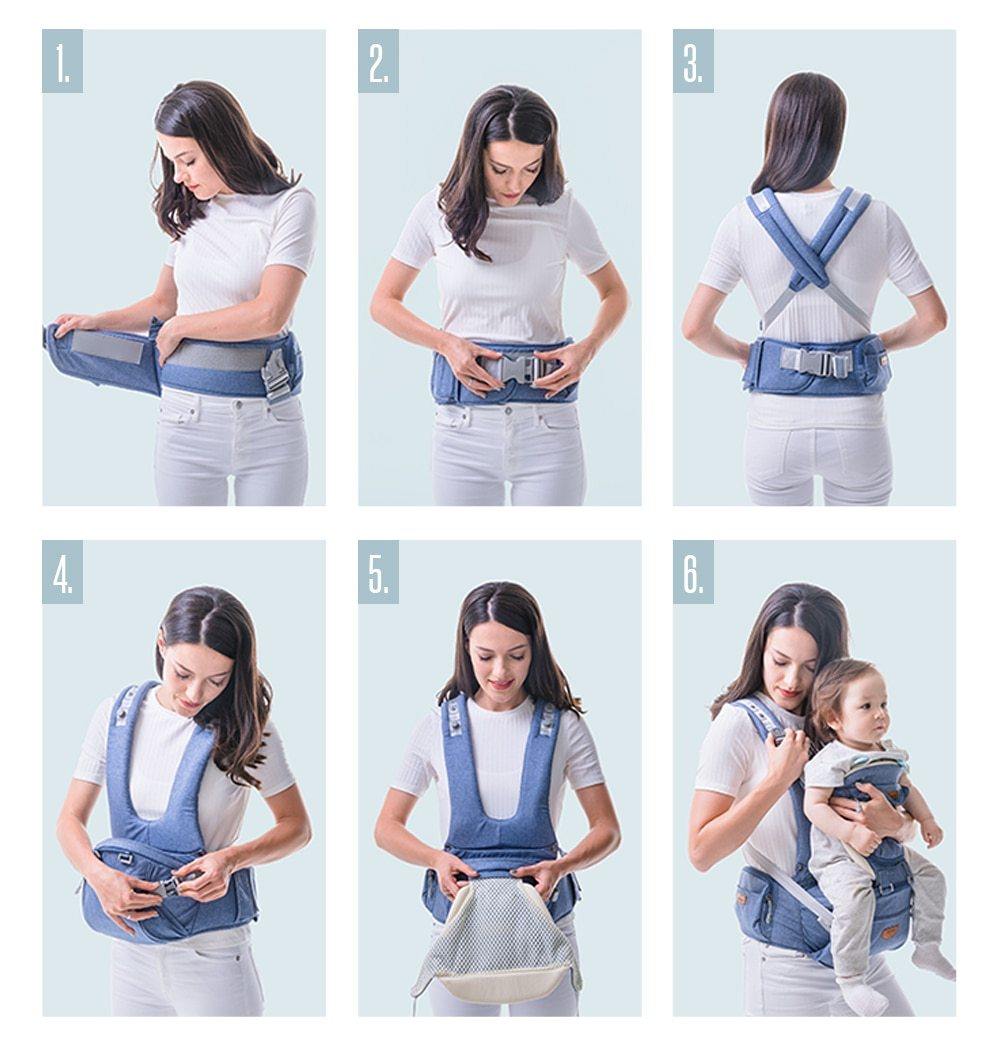 1.

2.

3.

4.

5.

6.